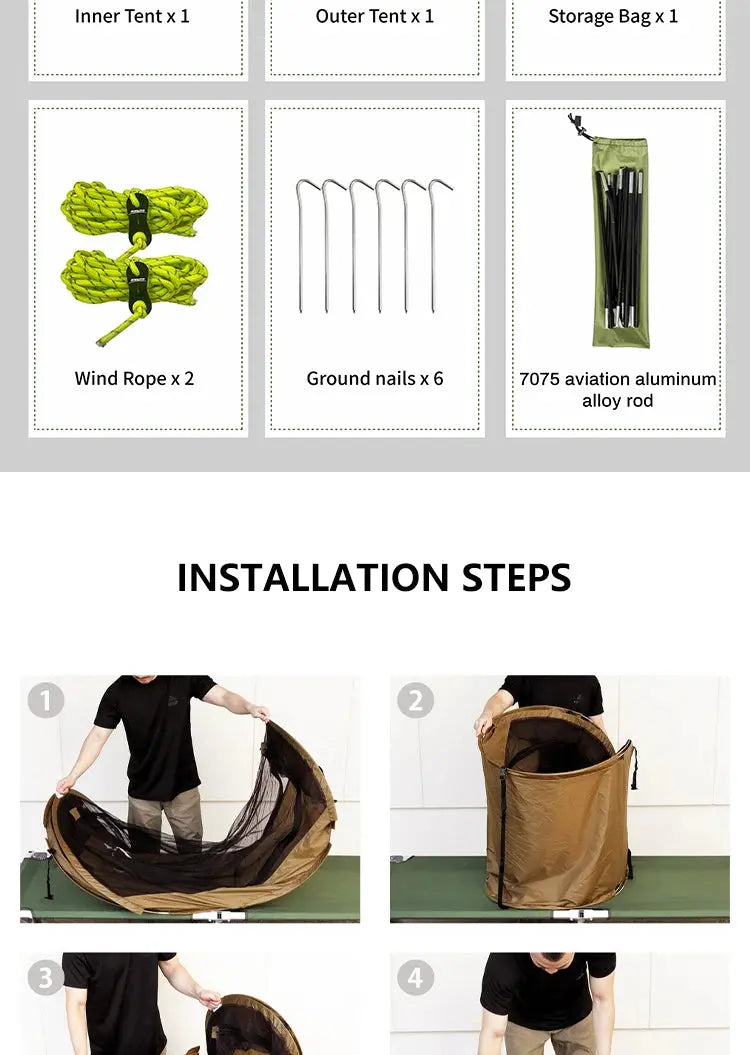 Inner Tent x 1

Outer Tent x 1

Storage Bag x 1

Wind Rope x 2

Ground nails x 6

7075 aviation aluminum alloy rod

INSTALLATION STEPS

1

2

3

4