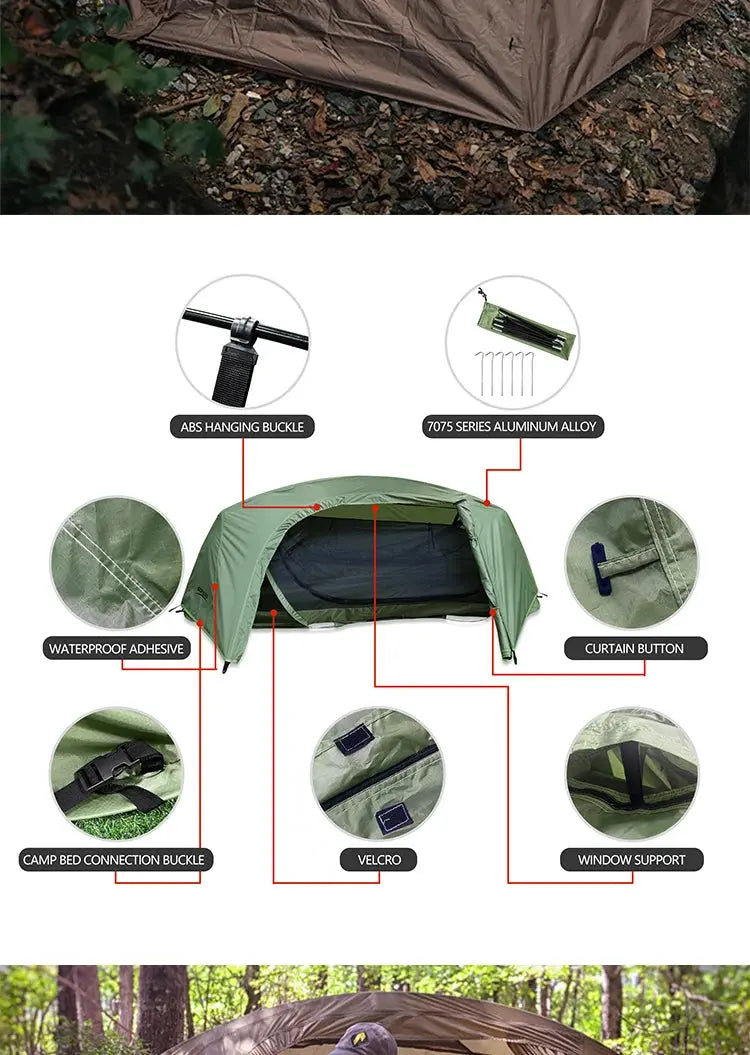 ABS HANGING BUCKLE

7075 SERIES ALUMINUM ALLOY

WATERPROOF ADHESIVE

CURTAIN BUTTON

CAMP BED CONNECTION BUCKLE

VELCRO

WINDOW SUPPORT