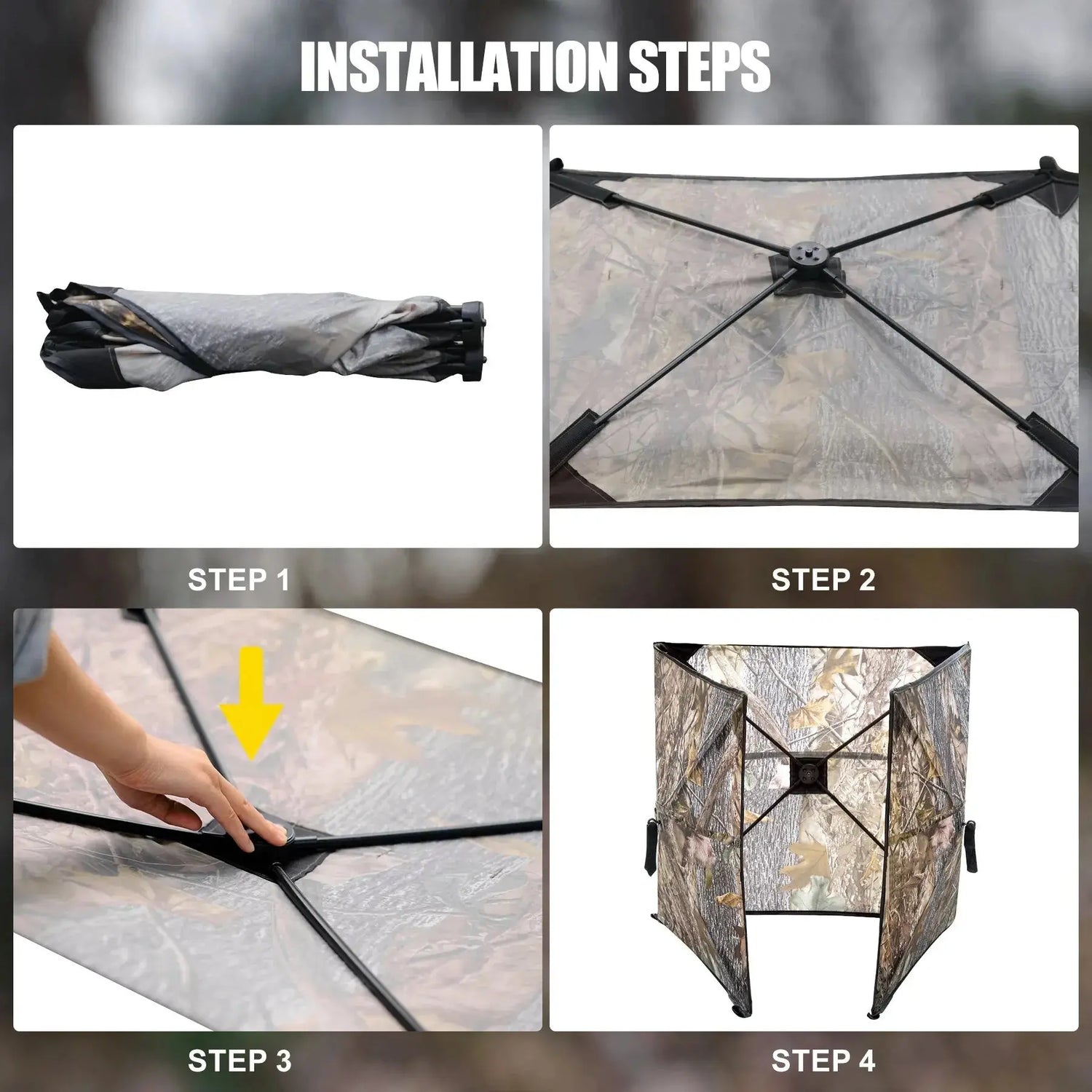 INSTALLATION STEPS

STEP 1

STEP 2

STEP 3

STEP 4