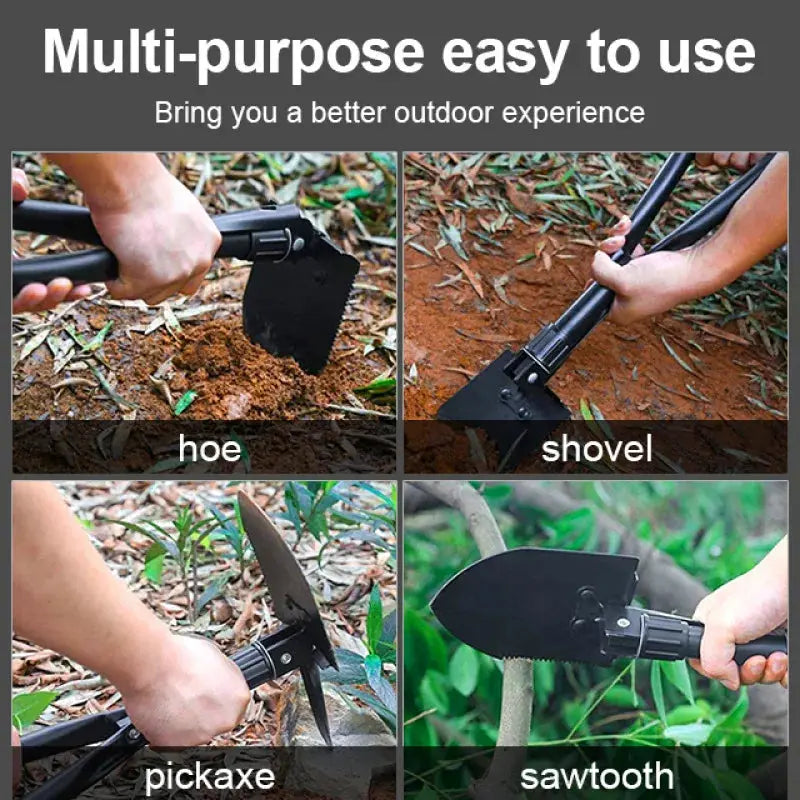 Multi-purpose easy to use

Bring you a better outdoor experience

hoe

shovel

pickaxe

sawtooth