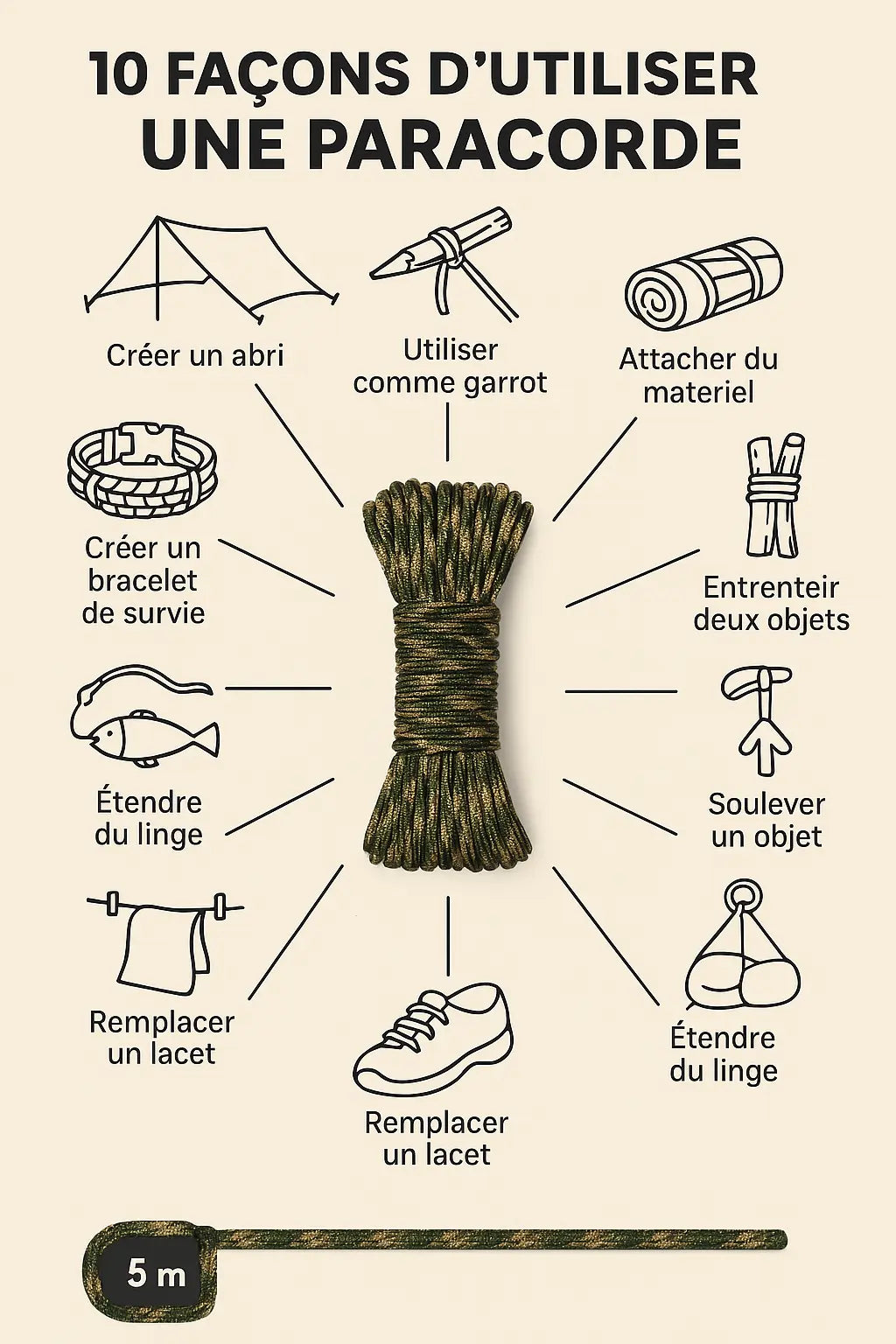 10 FAÇONS D'UTILISER UNE PARACORDE

Créer un abri

Utiliser comme garrot

Attacher du materiel

Créer un bracelet de survie

Entrenteir deux objets

Étendre du linge

Soulever un objet

Remplacer un lacet

Remplacer un lacet

Étendre du linge

5 m