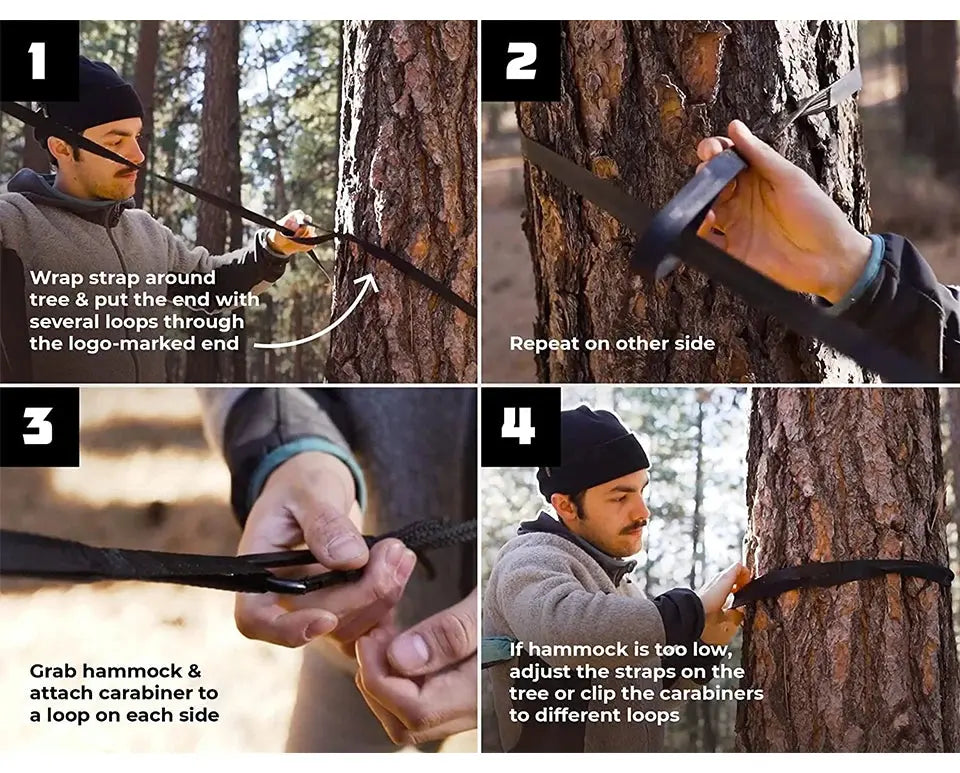 1

Wrap strap around tree & put the end with several loops through the logo-marked end

2

Repeat on other side

3

Grab hammock & attach carabiner to a loop on each side

4

If hammock is too low, adjust the straps on the tree or clip the carabiners to different loops