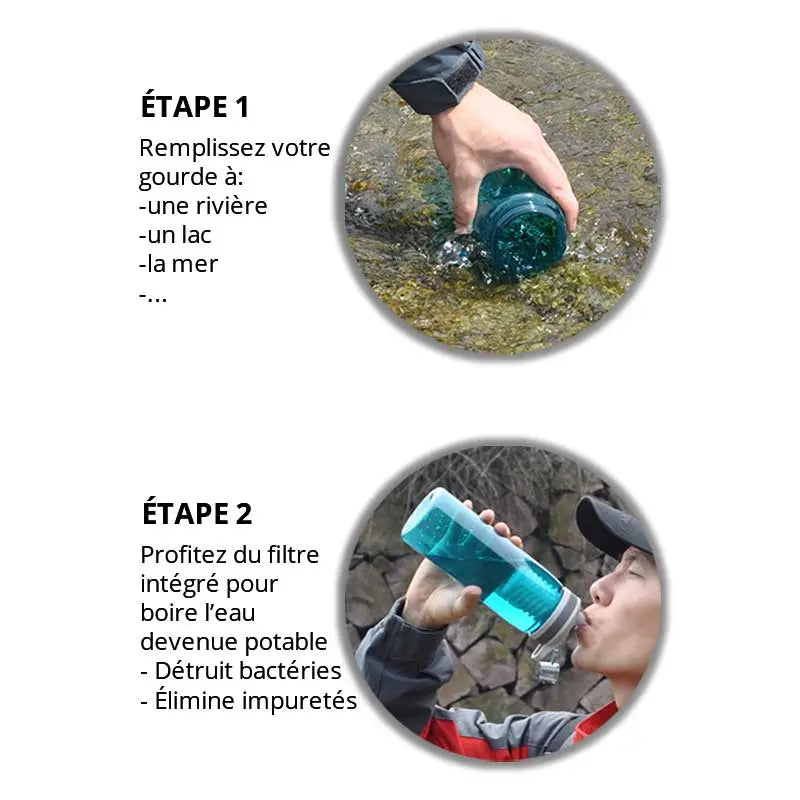 ÉTAPE 1

Remplissez votre gourde à:
-une rivière
-un lac
-la mer
-...

ÉTAPE 2

Profitez du filtre intégré pour boire l'eau devenue potable
- Détruit bactéries
- Élimine impuretés